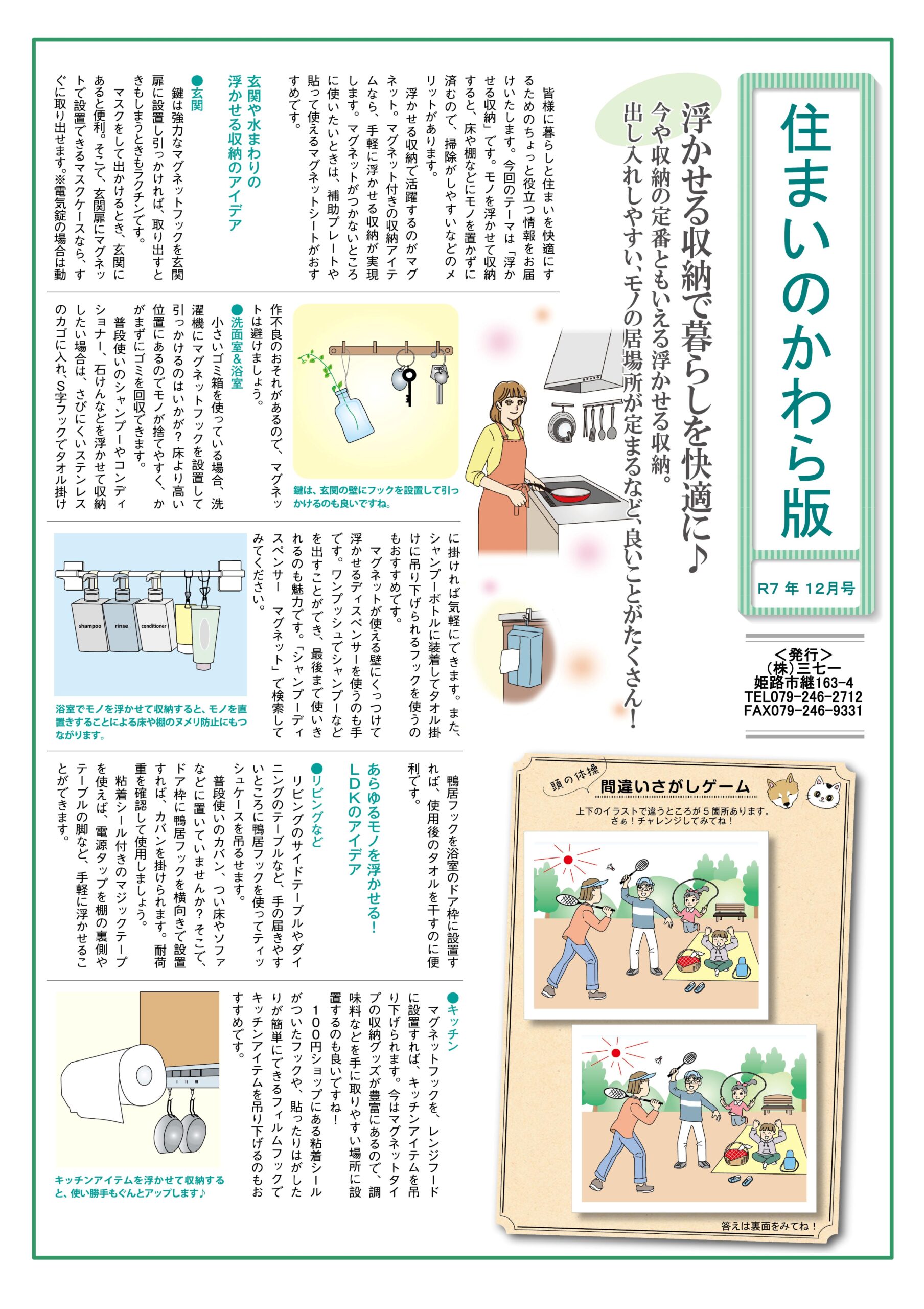 住まいのかわら版

R7 年 12月号

＜発行＞
(株)三七一
姫路市継163-4
TEL079-246-2712
FAX079-246-9331

浮かせる収納で暮らしを快適に♪

今や収納の定番ともいえる浮かせる収納。
出し入れしやすい、モノの居場所が定まるなど、良いことがたくさん！

皆様に暮らしと住まいを快適にするためのちょっと役立つ情報をお届けいたします。今回のテーマは「浮かせる収納」です。モノを浮かせて収納すると、床や棚などにモノを置かずに済むので、掃除がしやすいなどのメリットがあります。

浮かせる収納で活躍するのがマグネット。マグネット付きの収納アイテムなら、手軽に浮かせる収納が実現します。マグネットがつかないところに使いたいときは、補助プレートや貼って使えるマグネットシートがおすすめです。

玄関や水まわりの浮かせる収納のアイデア

●玄関
鍵は強力なマグネットフックを玄関扉に設置し引っかければ、取り出すときもしまうときもラクチンです。

マスクをして出かけるとき、玄関にあると便利。そこで、玄関扉にマグネットで設置できるマスクケースなら、すぐに取り出せます。※電気錠の場合は動作不良のおそれがあるので、マグネットは避けましょう。

鍵は、玄関の壁にフックを設置して引っかけるのも良いですね。

●洗面室&浴室
小さいゴミ箱を使っている場合、洗濯機にマグネットフックを設置して引っかけるのはいかが？床より高い位置にあるのでモノが捨てやすく、かがまずにゴミを回収できます。

普段使いのシャンプーやコンディショナー、石けんなどを浮かせて収納したい場合は、さびにくいステンレスのカゴに入れ、S字フックでタオル掛けに掛ければ気軽にできます。また、シャンプーボトルに装着してタオル掛けに吊り下げられるフックを使うのもおすすめです。

マグネットが使える壁にくっつけて浮かせるディスペンサーを使うのも手です。ワンプッシュでシャンプーなどを出すことができ、最後まで使いきれるのも魅力です。「シャンプーディスペンサー　マグネット」で検索してみてください。

shampoo rinse conditioner

浴室でモノを浮かせて収納すると、モノを直置きすることによる床や棚のヌメリ防止にもつながります。

鴨居フックを浴室のドア枠に設置すれば、使用後のタオルを干すのに便利です。

あらゆるモノを浮かせる！LDKのアイデア

●リビングなど
リビングのサイドテーブルやダイニングのテーブルなど、手の届きやすいところに鴨居フックを使ってティッシュケースを吊るせます。

普段使いのカバン、つい床やソファなどに置いていませんか？そこで、ドア枠に鴨居フックを横向きで設置すれば、カバンを掛けられます。耐荷重を確認して使用しましょう。

粘着シール付きのマジックテープを使えば、電源タップを棚の裏側やテーブルの脚など、手軽に浮かせることができます。

●キッチン
マグネットフックを、レンジフードに設置すれば、キッチンアイテムを吊り下げられます。今はマグネットタイプの収納グッズが豊富にあるので、調味料などを手に取りやすい場所に設置するのも良いですね！

100円ショップにある粘着シールがついたフックや、貼ったりはがしたりが簡単にできるフィルムフックでキッチンアイテムを吊り下げるのもおすすめです。

キッチンアイテムを浮かせて収納すると、使い勝手もぐんとアップします♪

頭の体操
間違いさがしゲーム
上下のイラストで違うところが５箇所あります。
さぁ！チャレンジしてみてね！

答えは裏面をみてね！