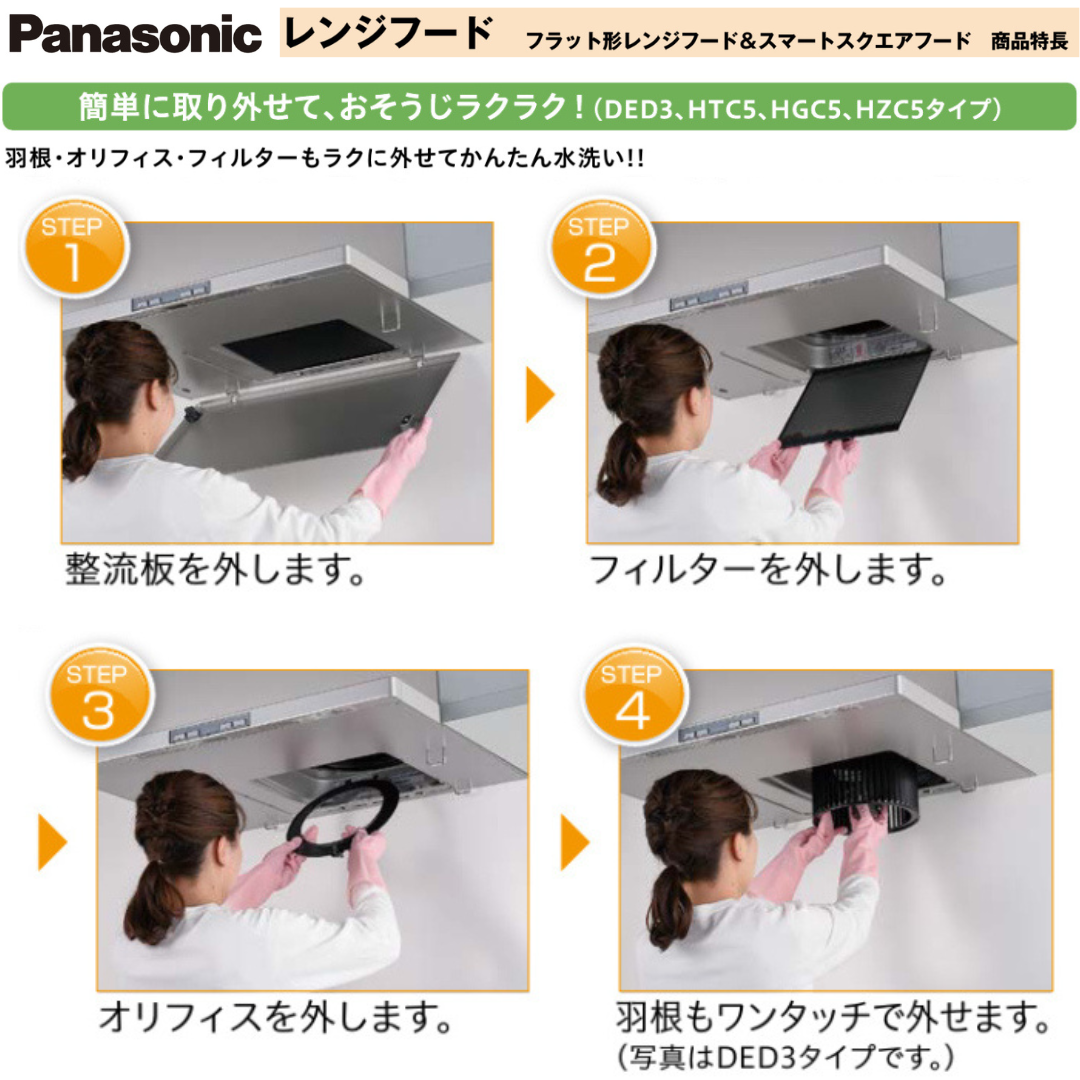 Panasonic レンジフード フラット形レンジフード＆スマートスクエアフード 商品特長

簡単に取り外せて、おそうじラクラク！（DED3、HTC5、HGC5、HZC5タイプ）

羽根・オリフィス・フィルターもラクに外せてかんたん水洗い!!

STEP 1

整流板を外します。

STEP 2

フィルターを外します。

STEP 3

オリフィスを外します。

STEP 4

羽根もワンタッチで外せます。
（写真はDED3タイプです。）